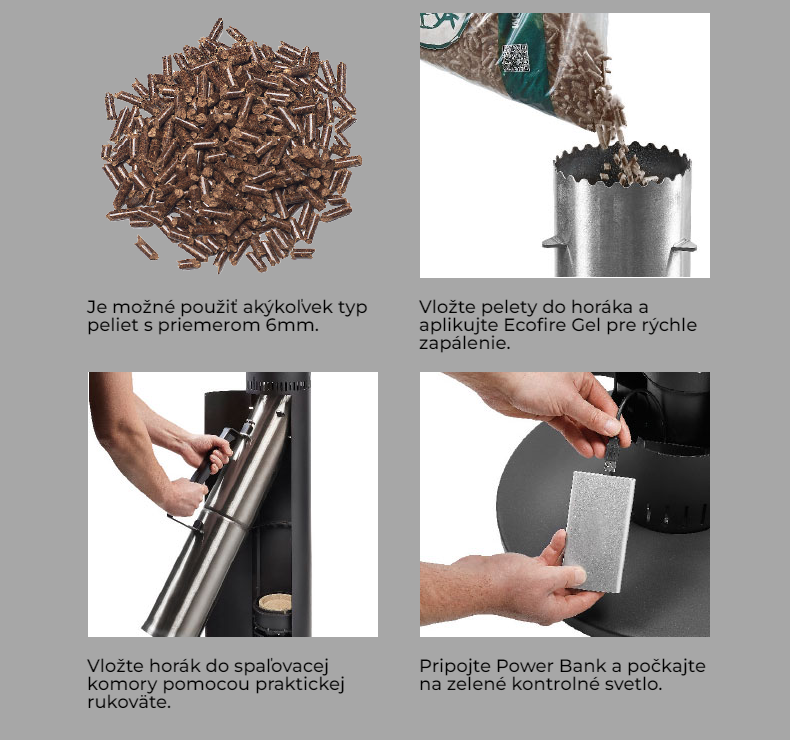 Je možné použiť akýkoľvek typ peliet s priemerom 6mm.

Vložte pelety do horáka a aplikujte Ecofire Gel pre rýchle zapálenie.

Vložte horák do spaľovacej komory pomocou praktickej rukoväte.

Pripojte Power Bank a počkajte na zelené kontrolné svetlo.